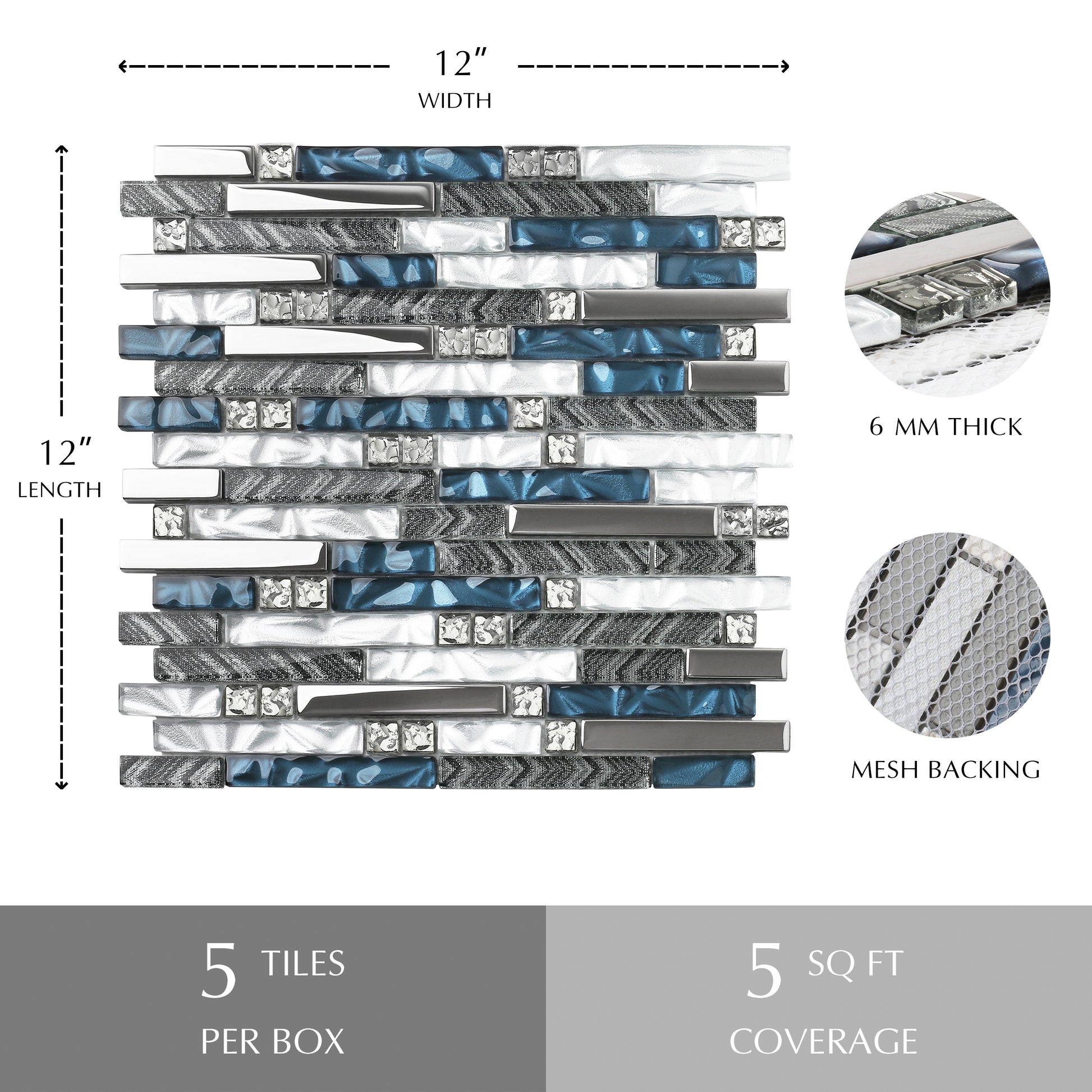 12″
WIDTH

12″
LENGTH

6 MM THICK

MESH BACKING

5 TILES
PER BOX

5 SQ FT
COVERAGE